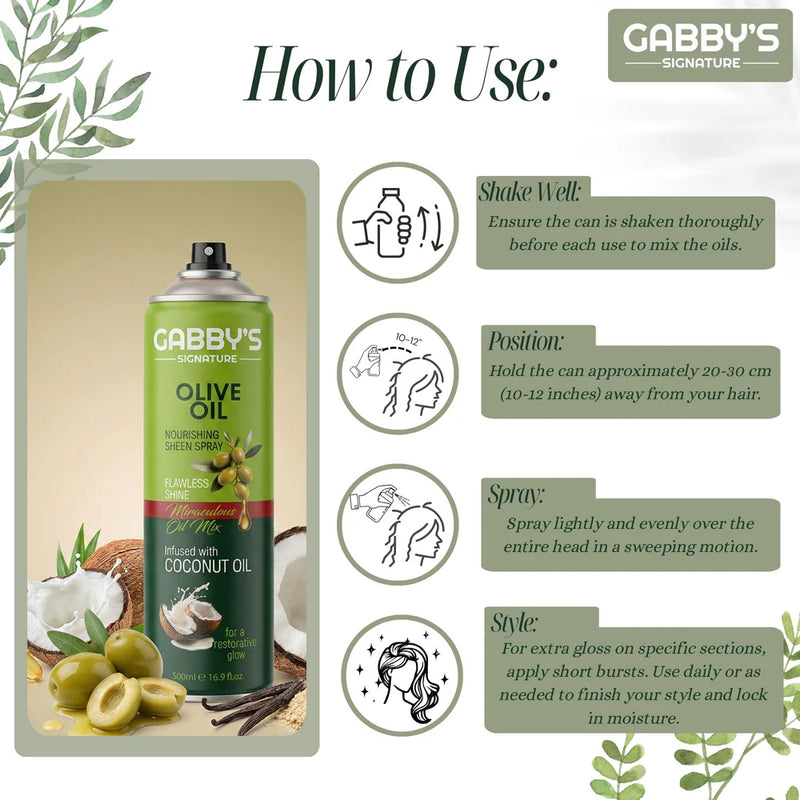 How to Use:

GABBY'S
SIGNATURE

GABBY'S
SIGNATURE
OLIVE OIL
NOURISHING SHEEN SPRAY
FLAWLESS SHINE
Miraculous Oil Mix
Infused with COCONUT OIL
for a restorative glow
500ml ℮ 16.9 fl.oz.

Shake Well:
Ensure the can is shaken thoroughly before each use to mix the oils.

10~12"

Position:
Hold the can approximately 20-30 cm (10-12 inches) away from your hair.

Spray:
Spray lightly and evenly over the entire head in a sweeping motion.

Style:
For extra gloss on specific sections, apply short bursts. Use daily or as needed to finish your style and lock in moisture.